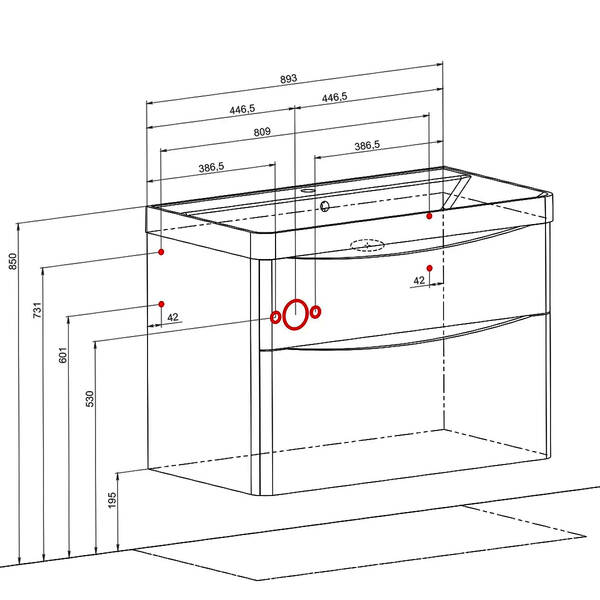 893
446,5
446,5
809
386,5
386,5
850
731
601
530
195
42
42