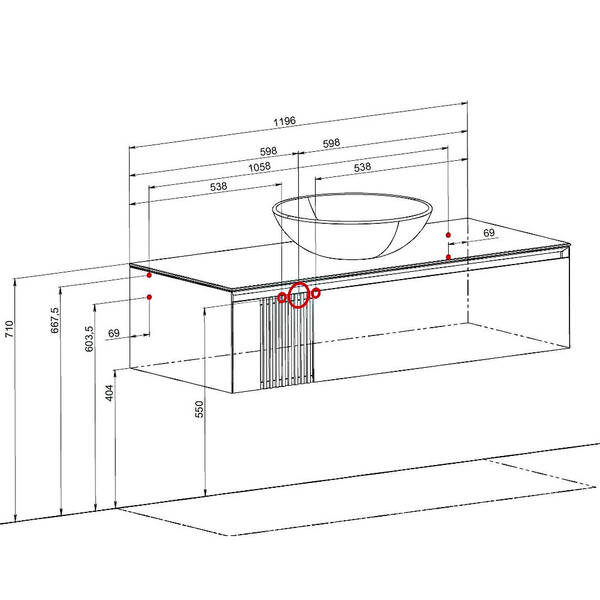 1196
598
598
1058
538
538
69
710
667,5
603,5
69
404
550