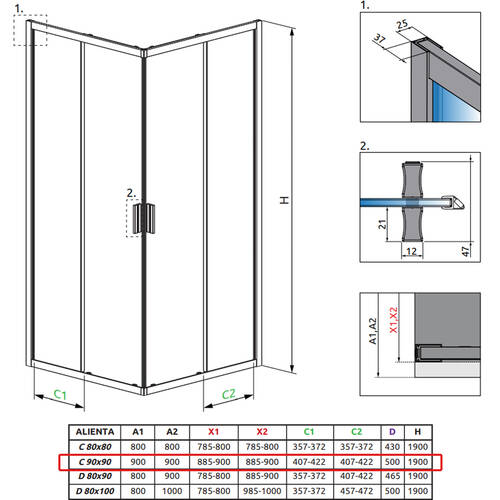 1.

2.

H

C1

C2

1.

25

37

2.

21

12

47

A1,A2

X1,X2

| ALIENTA | A1 | A2 | X1 | X2 | C1 | C2 | D | H |
|---|---|---|---|---|---|---|---|---|
| C 80x80 | 800 | 800 | 785-800 | 785-800 | 357-372 | 357-372 | 430 | 1900 |
| C 90x90 | 900 | 900 | 885-900 | 885-900 | 407-422 | 407-422 | 500 | 1900 |
| D 80x90 | 800 | 900 | 785-800 | 885-900 | 357-372 | 407-422 | 465 | 1900 |
| D 80x100 | 800 | 1000 | 785-800 | 985-1000 | 357-372 | 457-472 | 500 | 1900 |