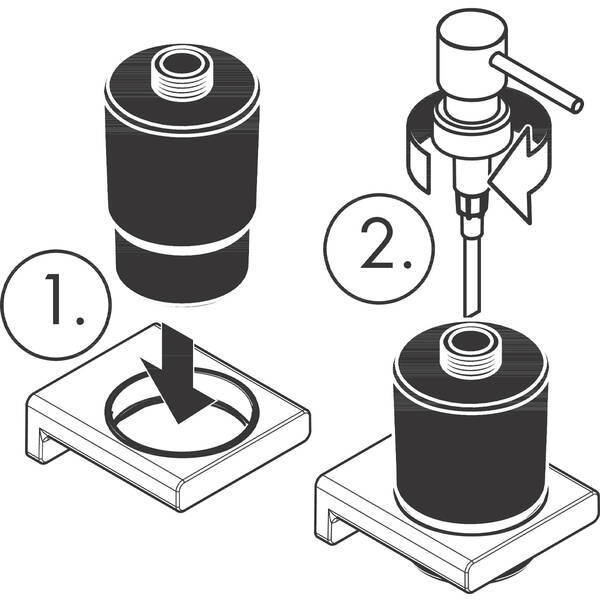 1.

2.