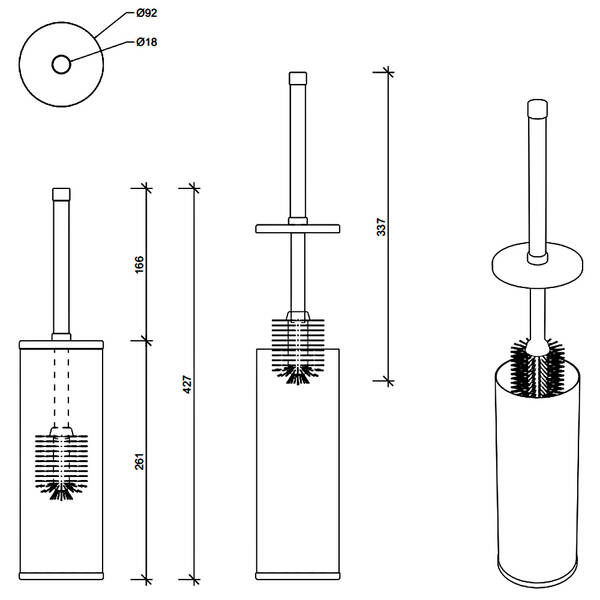 Ø92
Ø18
166
261
427
337