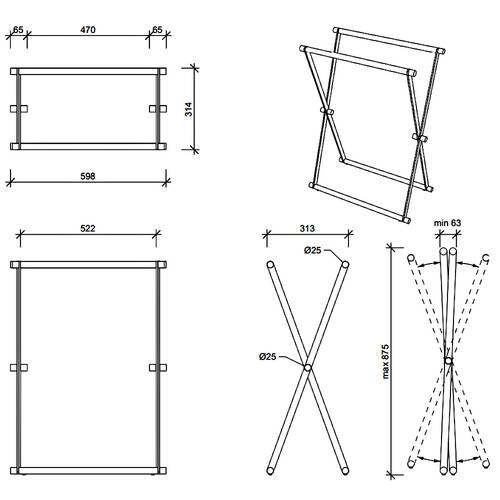 65
470
65
314
598
522
313
Ø25
Ø25
min 63
max 875