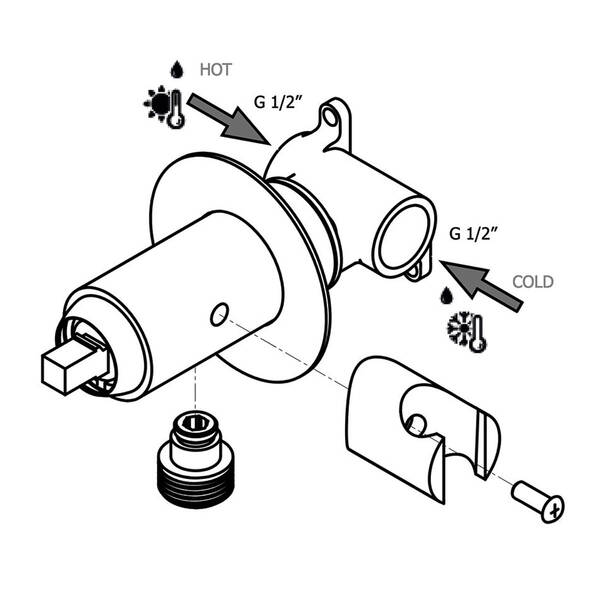 HOT
G 1/2"
G 1/2"
COLD