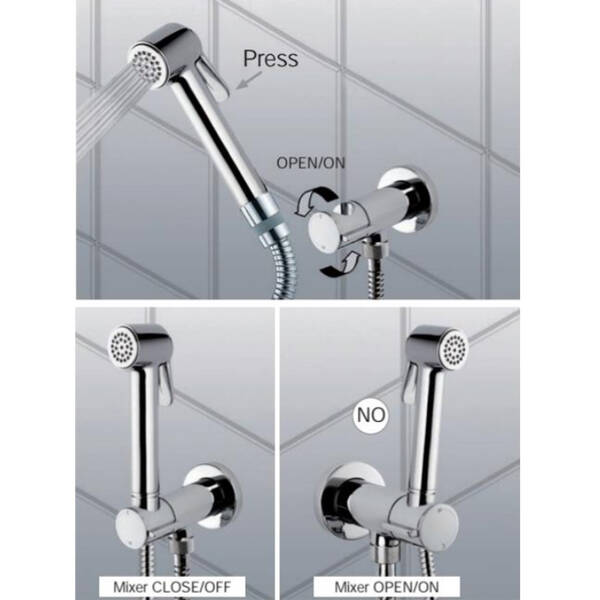 Press

OPEN/ON

NO

Mixer CLOSE/OFF

Mixer OPEN/ON