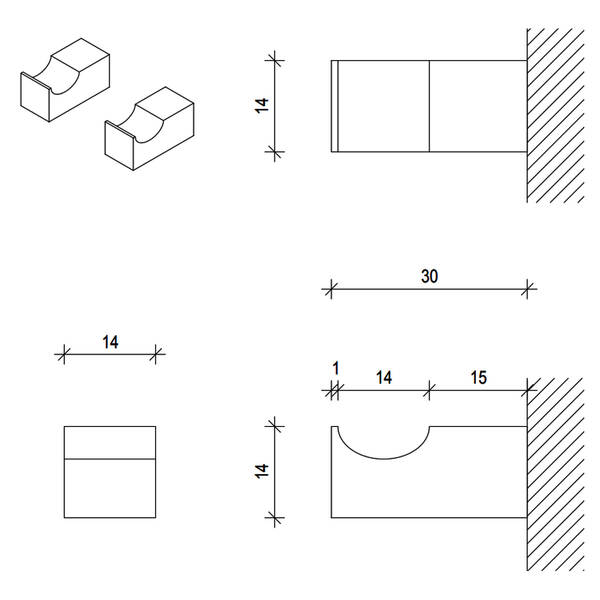 14

30

14

1
14
15

14