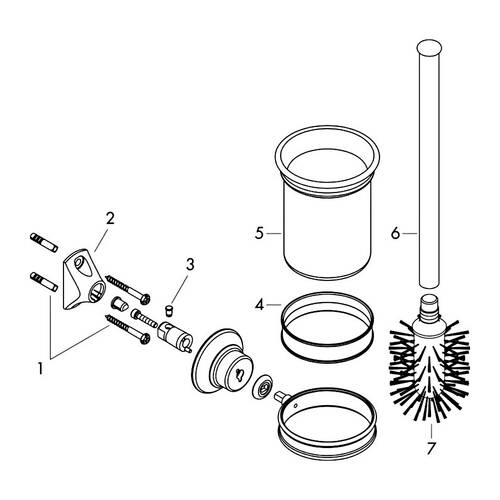 2
3
5
6
4
1
7